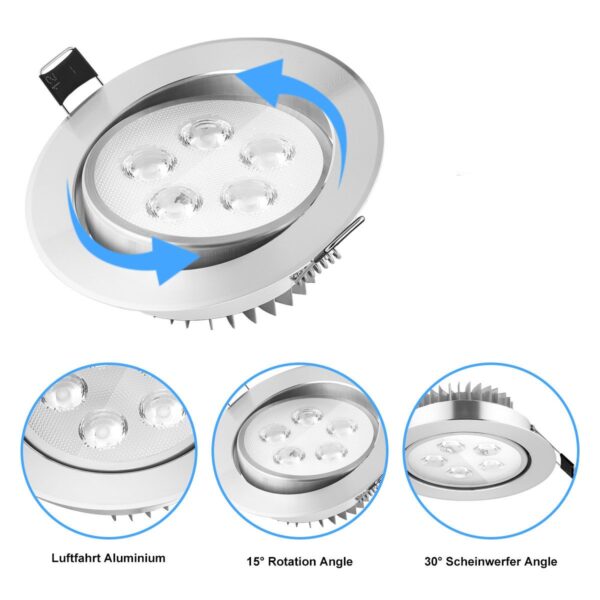 Luftfahrt Aluminium

15° Rotation Angle

30° Scheinwerfer Angle