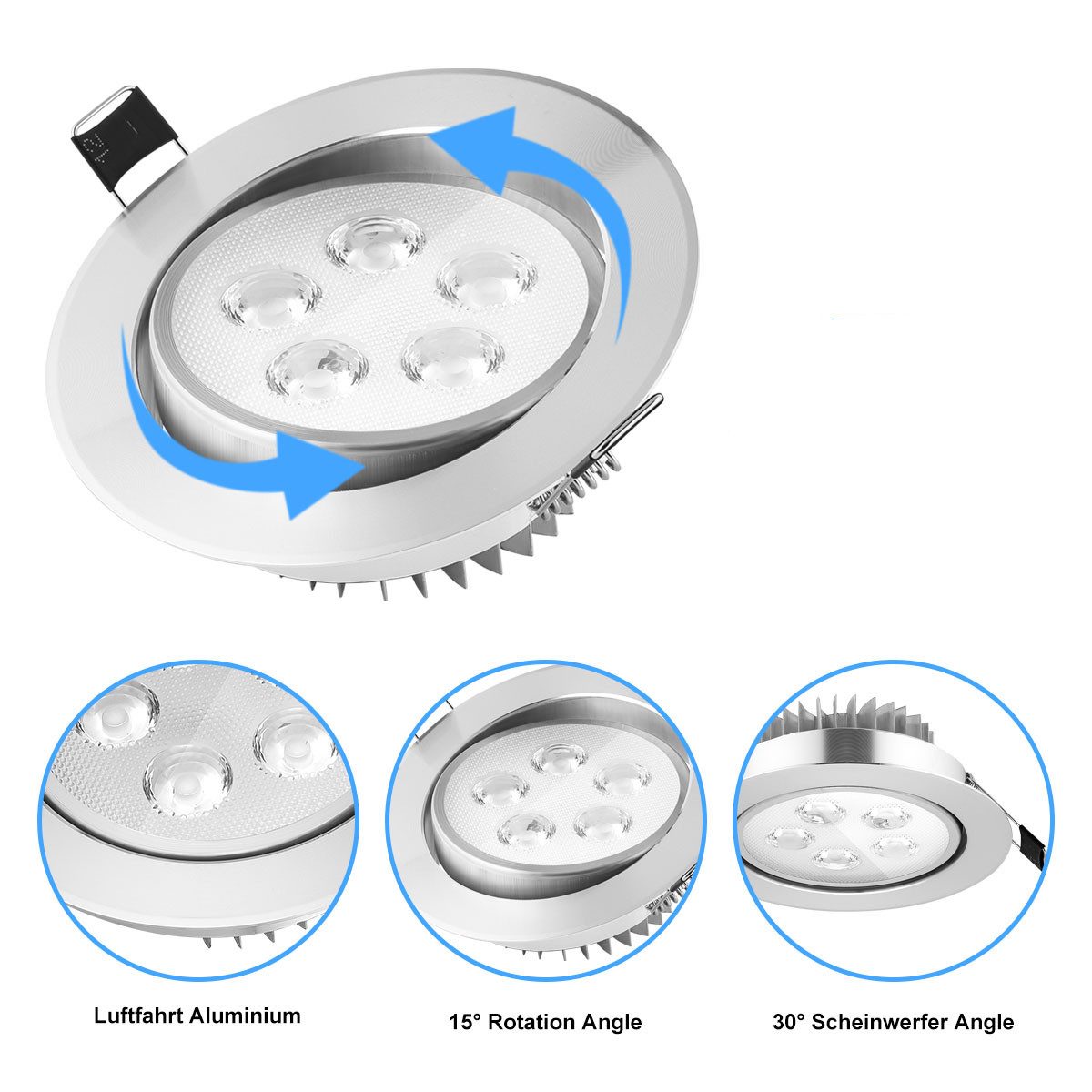 Luftfahrt Aluminium

15° Rotation Angle

30° Scheinwerfer Angle